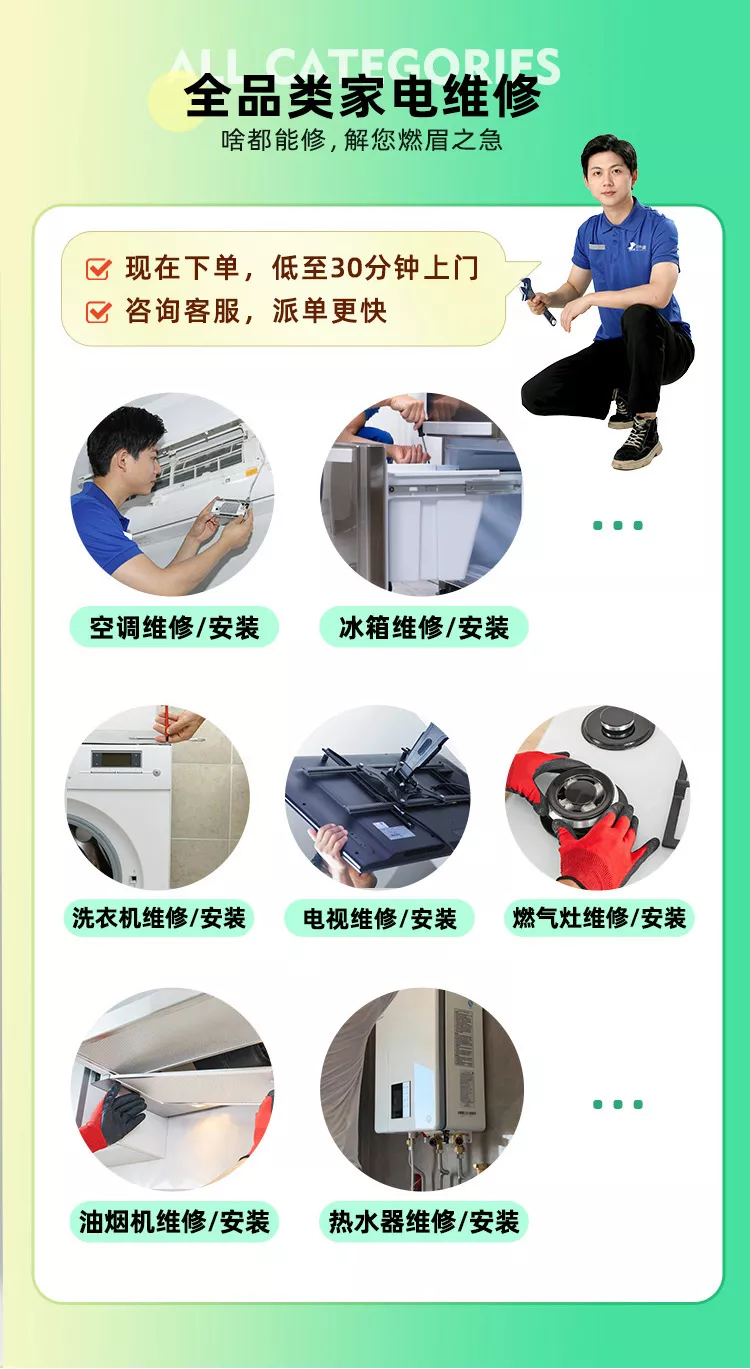 ALL CATEGORIES
全品类家电维修
啥都能修，解您燃眉之急

现在下单，低至30分钟上门
咨询客服，派单更快

空调维修/安装
冰箱维修/安装
...

洗衣机维修/安装
电视维修/安装
燃气灶维修/安装

油烟机维修/安装
热水器维修/安装
...